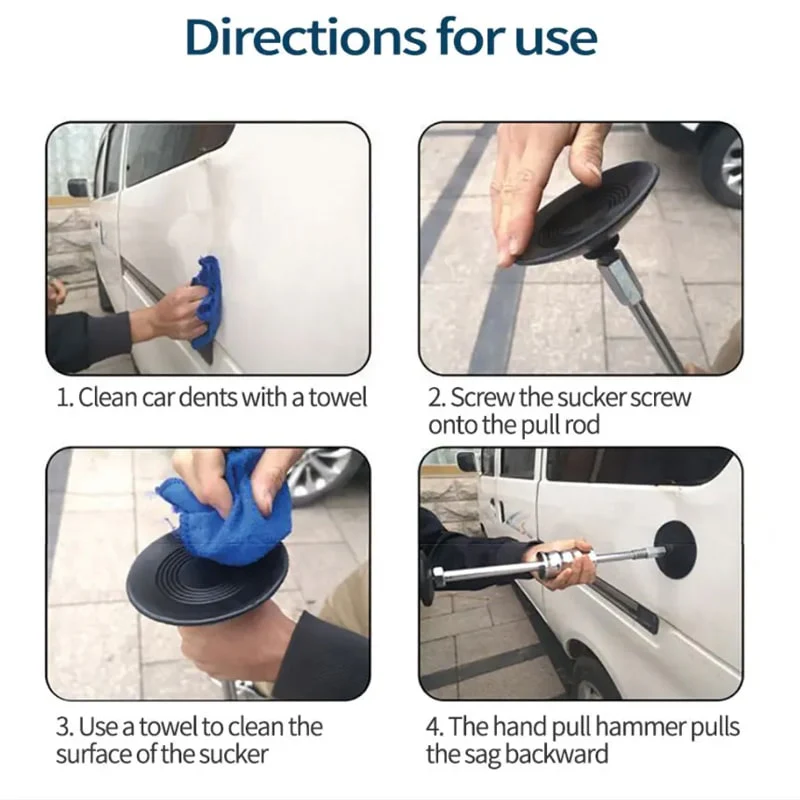 Directions for use

1. Clean car dents with a towel

2. Screw the sucker screw onto the pull rod

3. Use a towel to clean the surface of the sucker

4. The hand pull hammer pulls the sag backward