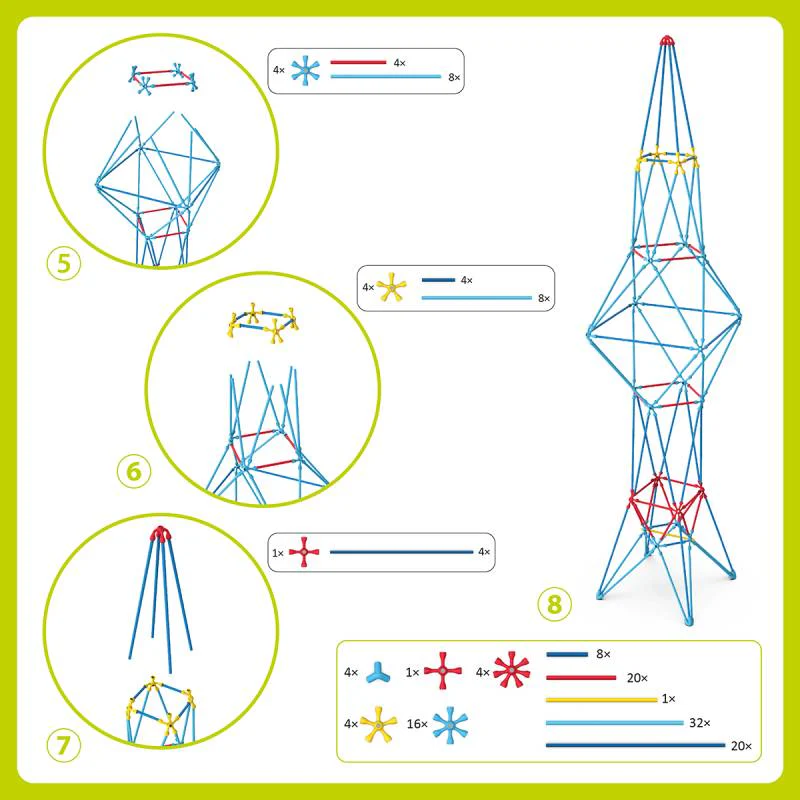 4× 4× 8×

5

4× 4× 8×

6

1× 4×

7

8

4× 1× 4× 8× 20× 1× 4× 16× 32× 20×